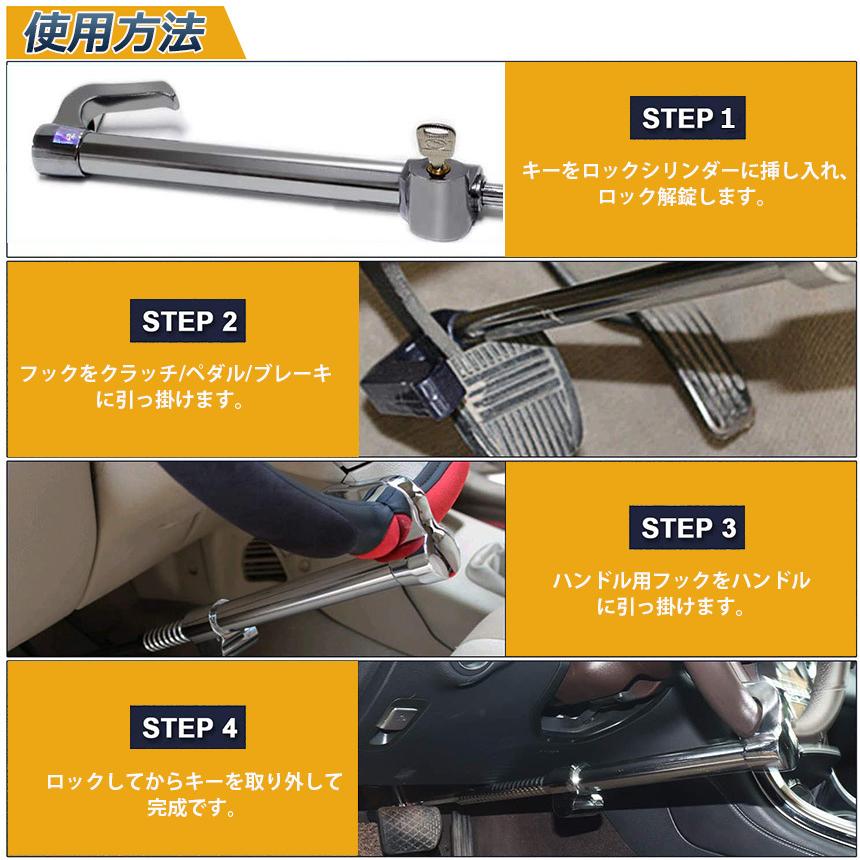 使用方法

STEP 1

キーをロックシリンダーに挿し入れ、ロック解錠します。

STEP 2

フックをクラッチ/ペダル/ブレーキに引っ掛けます。

STEP 3

ハンドル用フックをハンドルに引っ掛けます。

STEP 4

ロックしてからキーを取り外して完成です。