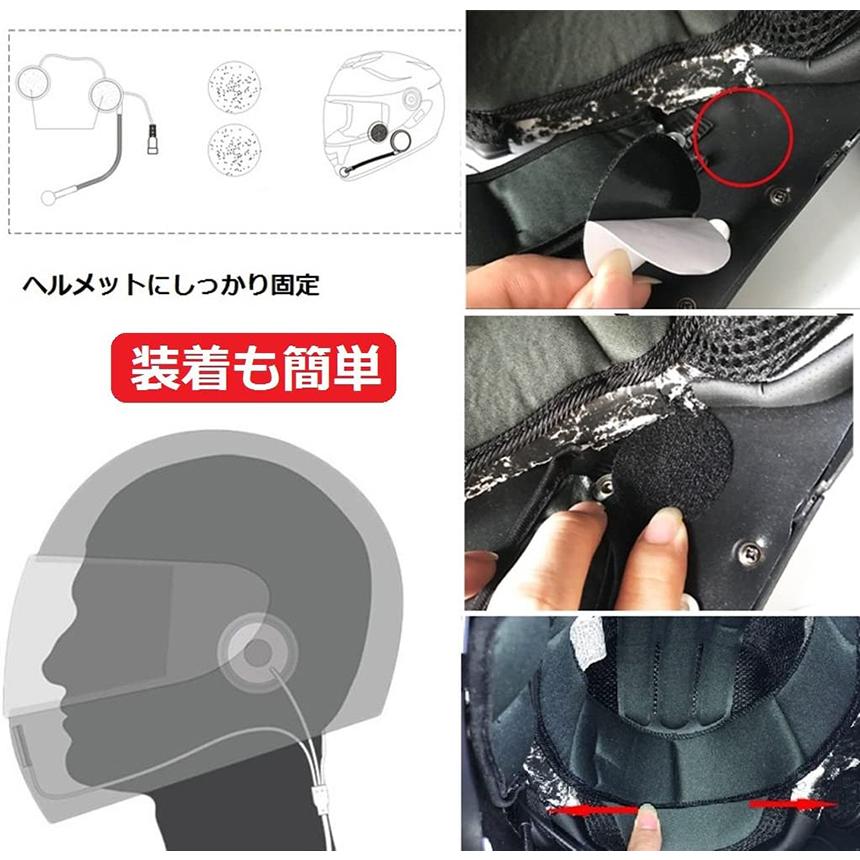 ヘルメットにしっかり固定

装着も簡単