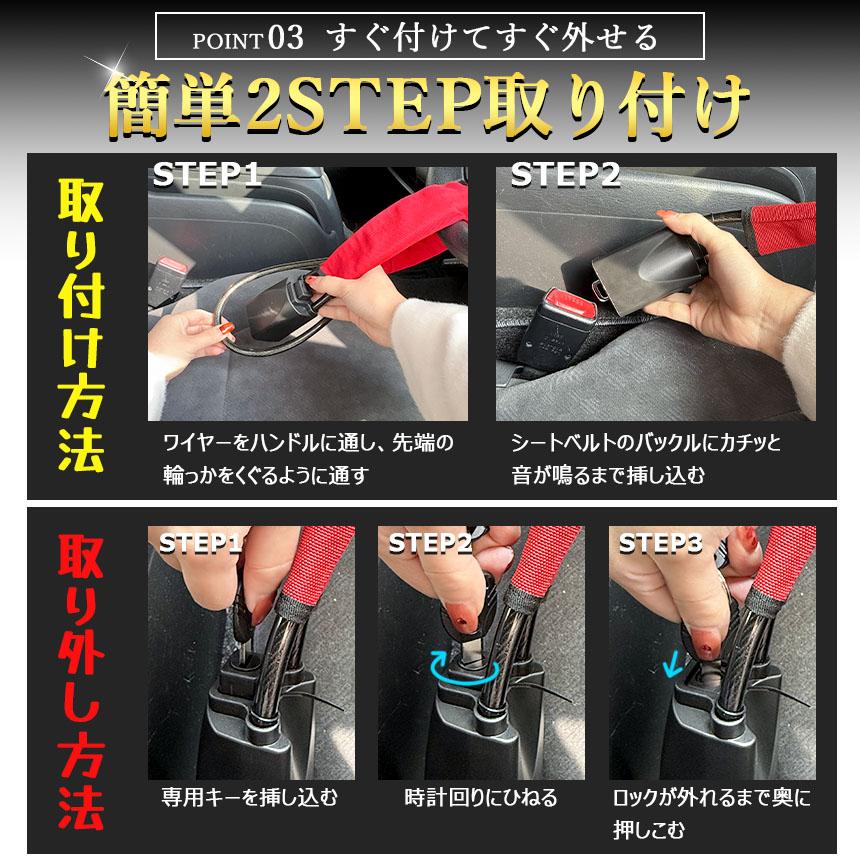 POINT 03 すぐ付けてすぐ外せる

簡単2STEP取り付け

取り付け方法

STEP1

ワイヤーをハンドルに通し、先端の輪っかをくぐるように通す

STEP2

シートベルトのバックルにカチッと音が鳴るまで挿し込む

取り外し方法

STEP1

専用キーを挿し込む

STEP2

時計回りにひねる

STEP3

ロックが外れるまで奥に押しこむ