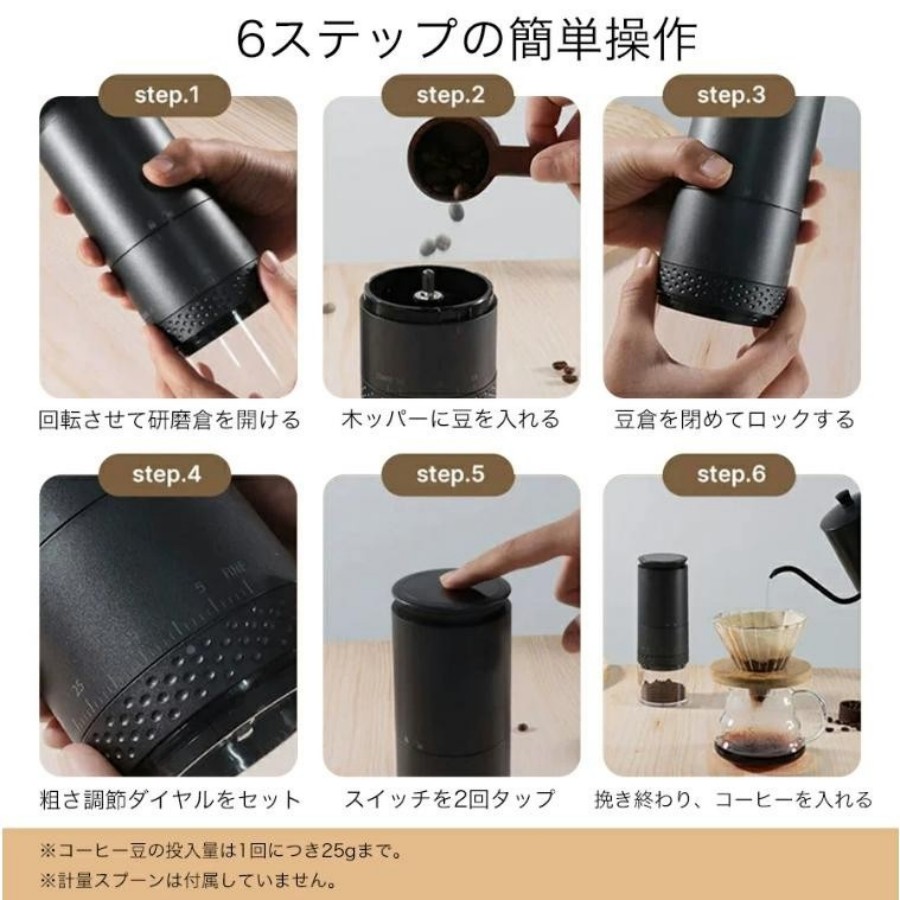 6ステップの簡単操作

step.1

回転させて研磨倉を開ける

step.2

木ッパーに豆を入れる

step.3

豆倉を閉めてロックする

step.4

5 FINE

25

粗さ調節ダイヤルをセット

step.5

スイッチを2回タップ

step.6

挽き終わり、コーヒーを入れる

※コーヒー豆の投入量は1回につき25gまで。
※計量スプーンは付属していません。