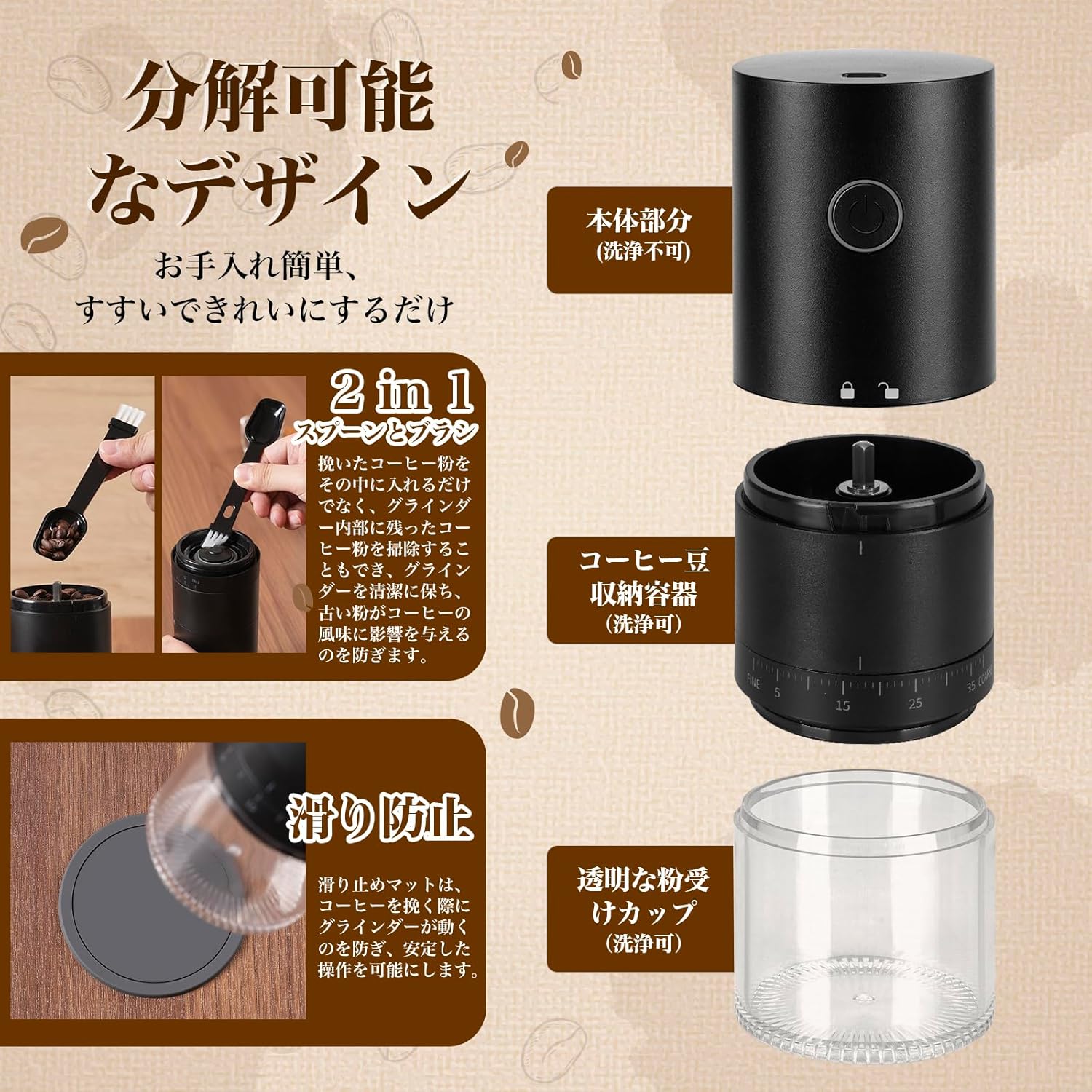 分解可能なデザイン

お手入れ簡単、すすいできれいにするだけ

2 in 1
スプーンとブラシ

挽いたコーヒー粉をその中に入れるだけでなく、グラインダー内部に残ったコーヒー粉を掃除することもでき、グラインダーを清潔に保ち、古い粉がコーヒーの風味に影響を与えるのを防ぎます。

滑り防止

滑り止めマットは、コーヒーを挽く際にグラインダーが動くのを防ぎ、安定した操作を可能にします。

本体部分
(洗浄不可)

コーヒー豆収納容器
(洗浄可)

FINE 5 15 25 35 COARSE

透明な粉受けカップ
(洗浄可)