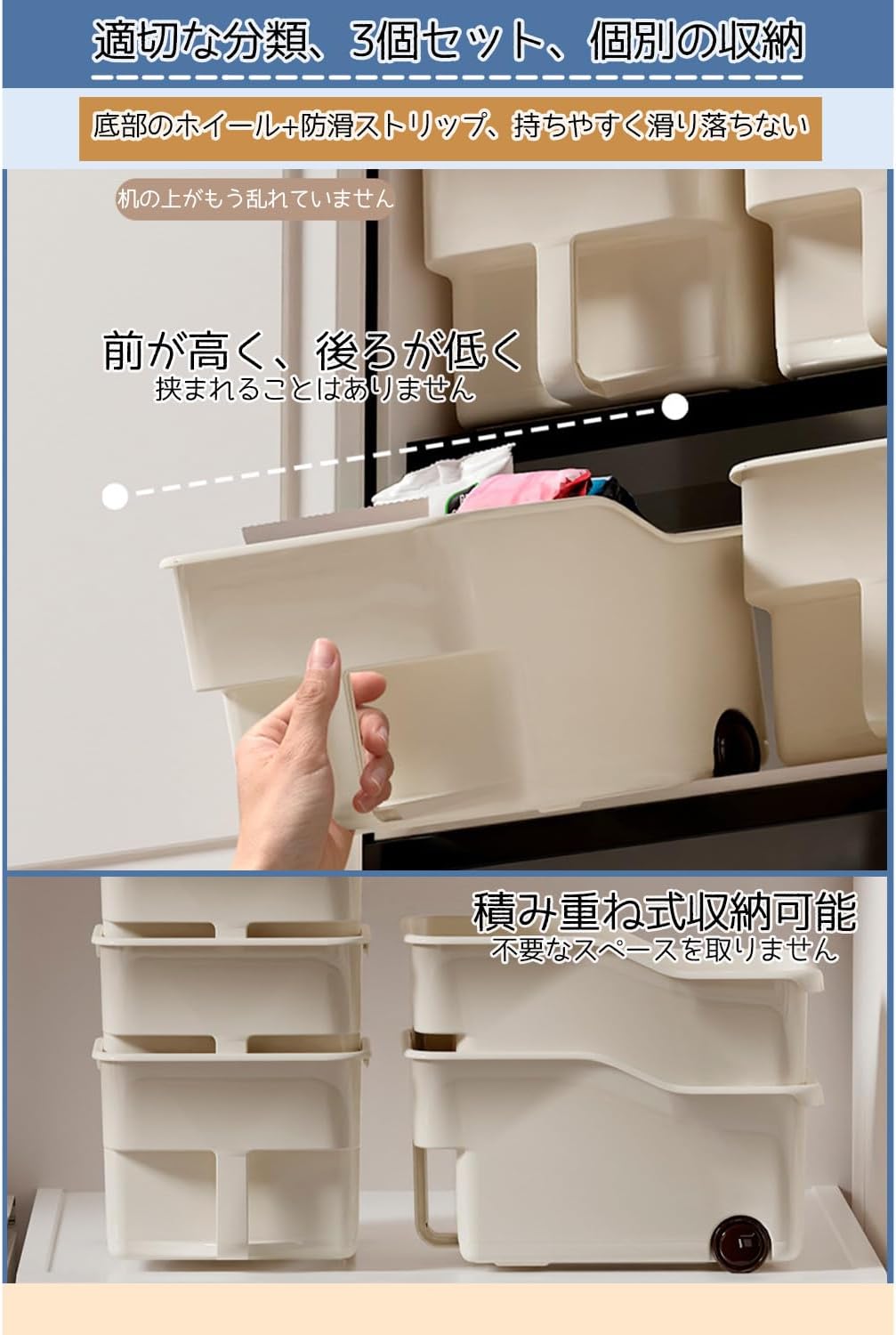 適切な分類、3個セット、個別の収納

底部のホイール+防滑ストリップ、持ちやすく滑り落ちない

机の上がもう乱れていません

前が高く、後ろが低く
挟まれることはありません

積み重ね式収納可能
不要なスペースを取りません