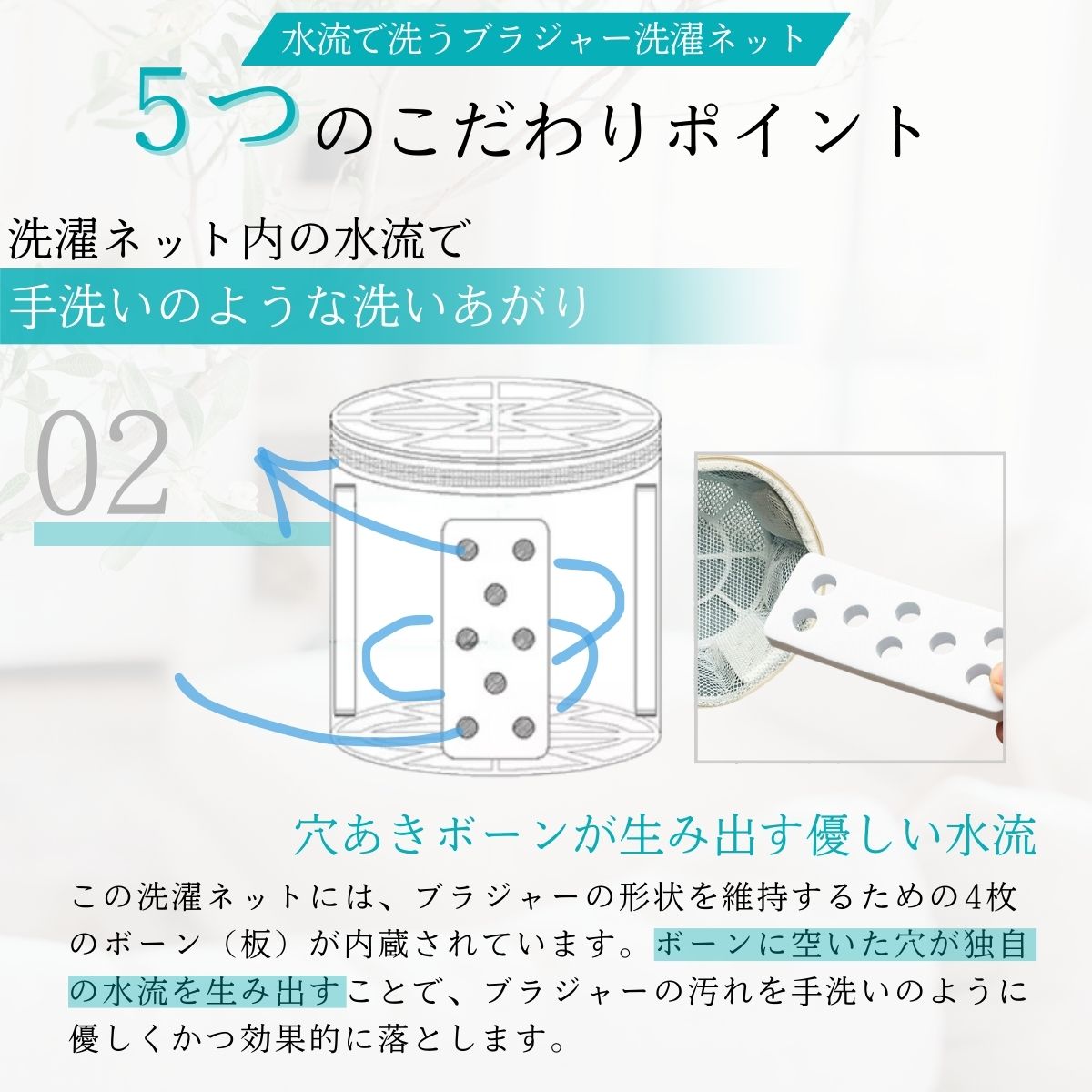 水流で洗うブラジャー洗濯ネット

5つのこだわりポイント

洗濯ネット内の水流で

手洗いのような洗いあがり

02

穴あきボーンが生み出す優しい水流

この洗濯ネットには、ブラジャーの形状を維持するための4枚のボーン（板）が内蔵されています。ボーンに空いた穴が独自の水流を生み出すことで、ブラジャーの汚れを手洗いのように優しくかつ効果的に落とします。