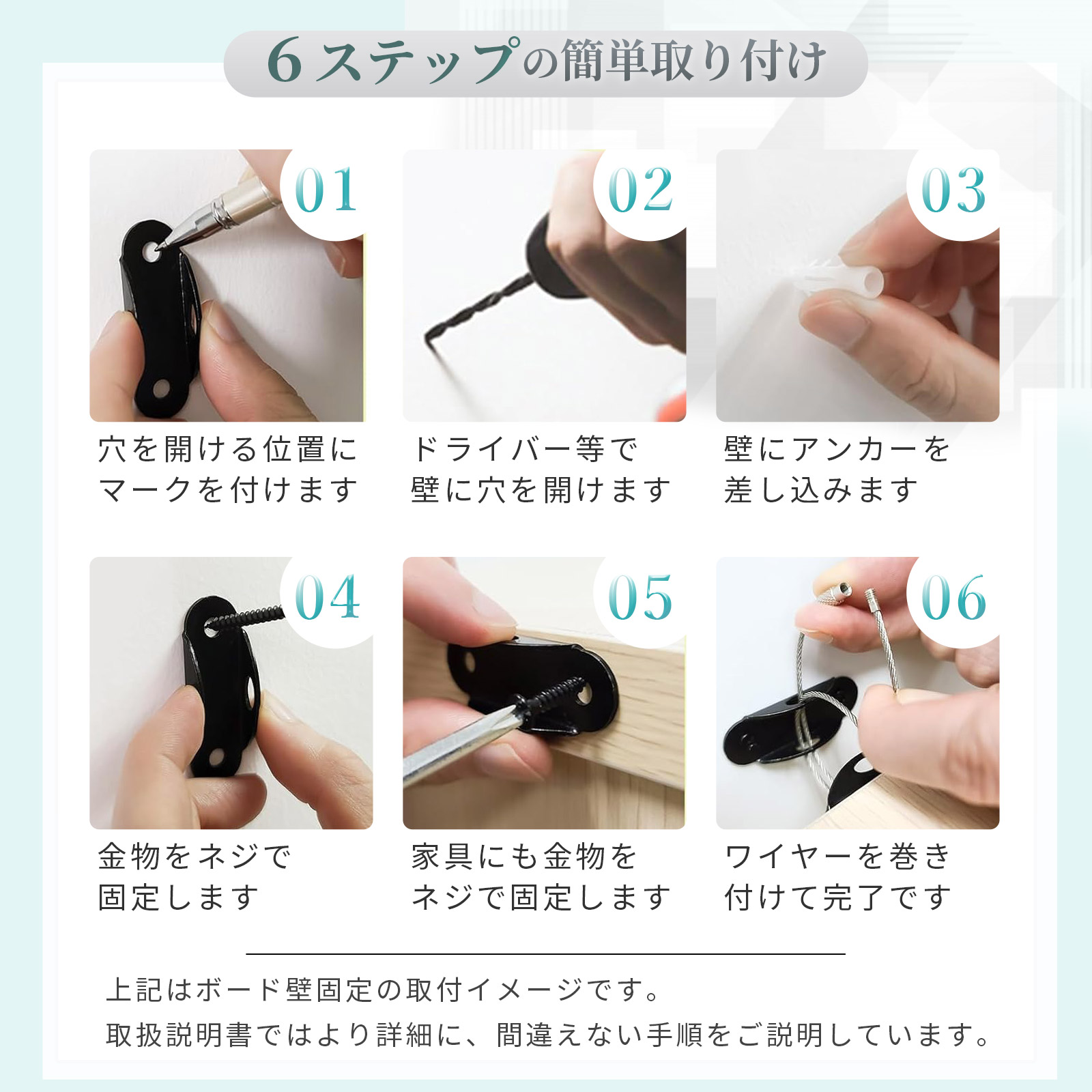 6ステップの簡単取り付け

01
穴を開ける位置にマークを付けます

02
ドライバー等で壁に穴を開けます

03
壁にアンカーを差し込みます

04
金物をネジで固定します

05
家具にも金物をネジで固定します

06
ワイヤーを巻き付けて完了です

上記はボード壁固定の取付イメージです。
取扱説明書ではより詳細に、間違えない手順をご説明しています。