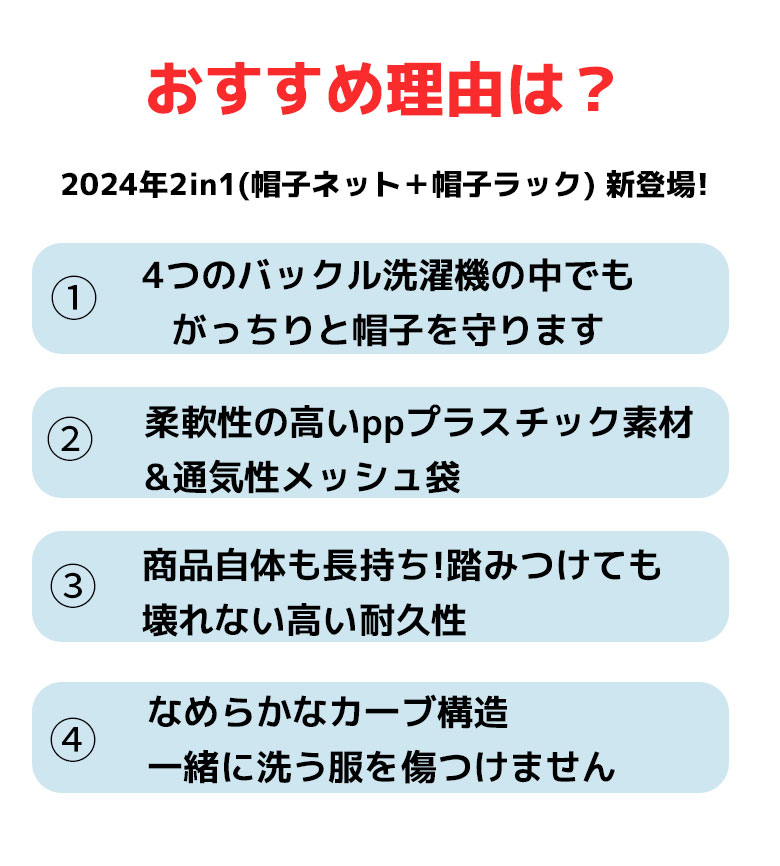 おすすめ理由は？

2024年2in1(帽子ネット＋帽子ラック) 新登場!

① 4つのバックル洗濯機の中でも
がっちりと帽子を守ります

② 柔軟性の高いppプラスチック素材
&通気性メッシュ袋

③ 商品自体も長持ち!踏みつけても
壊れない高い耐久性

④ なめらかなカーブ構造
一緒に洗う服を傷つけません