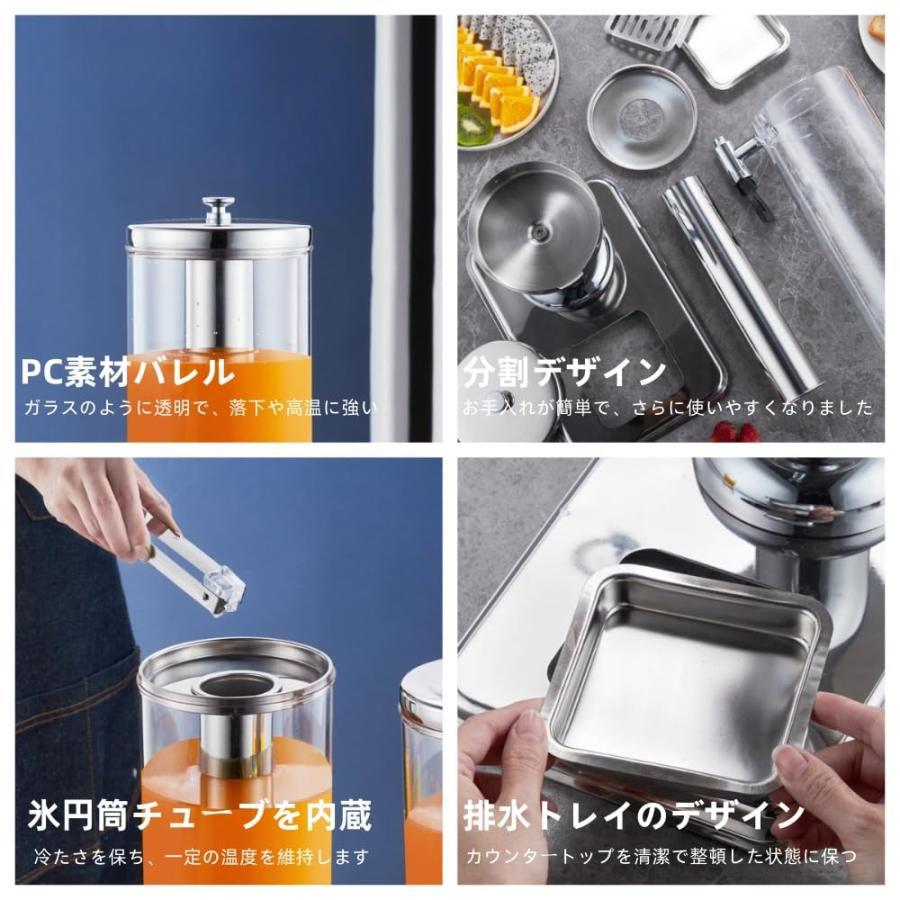 PC素材バレル
ガラスのように透明で、落下や高温に強い

分割デザイン
お手入れが簡単で、さらに使いやすくなりました

氷円筒チューブを内蔵
冷たさを保ち、一定の温度を維持します

排水トレイのデザイン
カウンタートップを清潔で整頓した状態に保つ