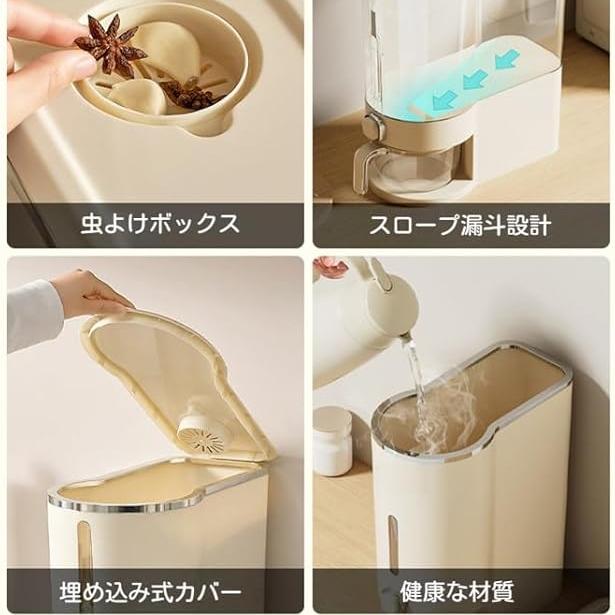 虫よけボックス

スロープ漏斗設計

埋め込み式カバー

健康な材質