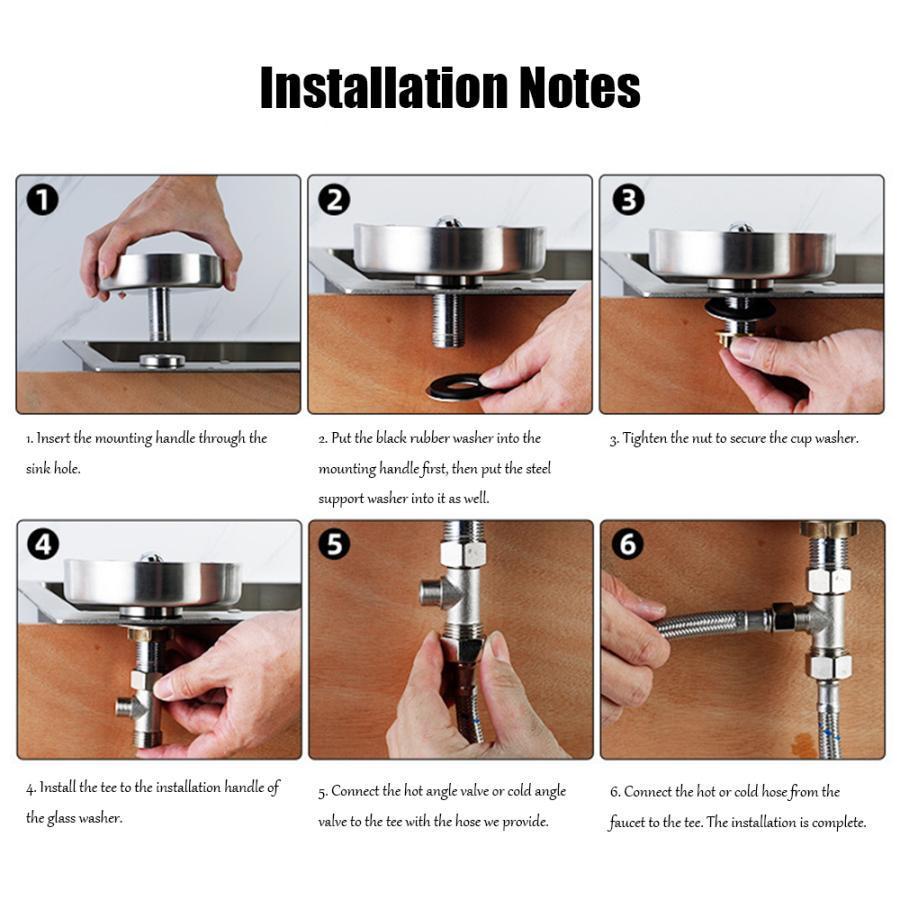 Installation Notes

1

2

3

1. Insert the mounting handle through the sink hole.

2. Put the black rubber washer into the mounting handle first, then put the steel support washer into it as well.

3. Tighten the nut to secure the cup washer.

4

5

6

4. Install the tee to the installation handle of the glass washer.

5. Connect the hot angle valve or cold angle valve to the tee with the hose we provide.

6. Connect the hot or cold hose from the faucet to the tee. The installation is complete.