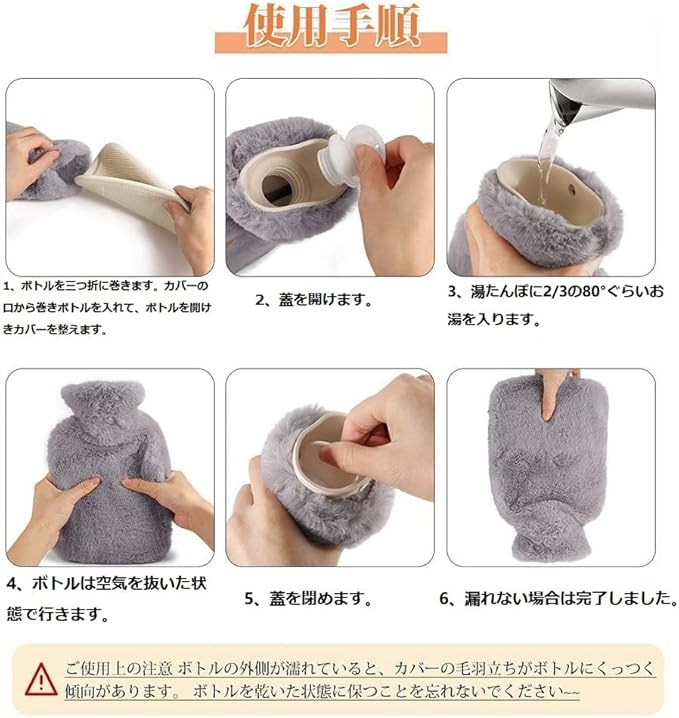 使用手順

1、ボトルを三つ折に巻きます。カバーの口から巻きボトルを入れて、ボトルを開けきカバーを整えます。

2、蓋を開けます。

3、湯たんぽに2/3の80°ぐらいお湯を入ります。

4、ボトルは空気を抜いた状態で行きます。

5、蓋を閉めます。

6、漏れない場合は完了しました。

ご使用上の注意 ボトルの外側が濡れていると、カバーの毛羽立ちがボトルにくっつく傾向があります。 ボトルを乾いた状態に保つことを忘れないでください~~