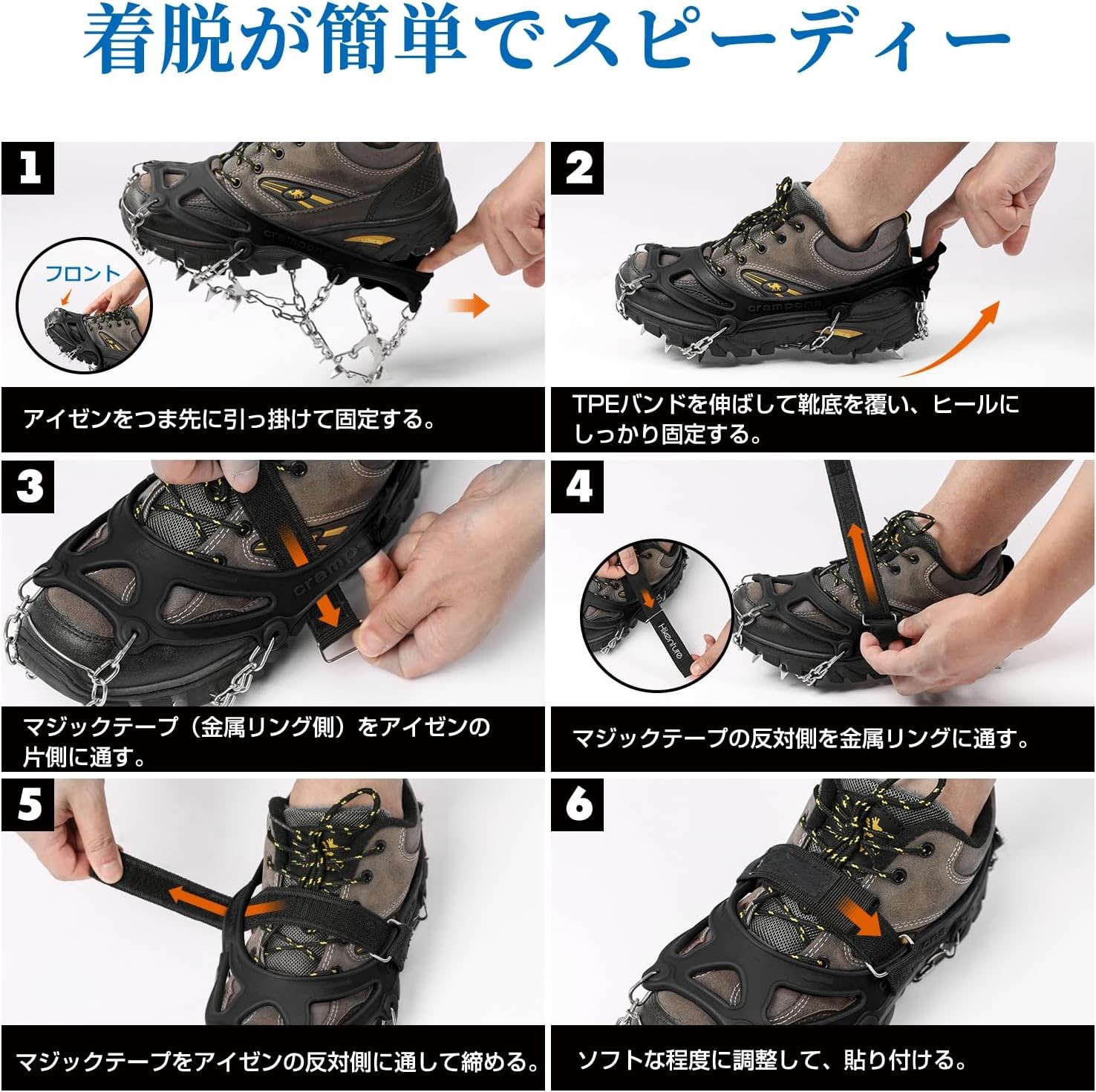 着脱が簡単でスピーディー

1

フロント

crampons

アイゼンをつま先に引っ掛けて固定する。

2

crampons

TPEバンドを伸ばして靴底を覆い、ヒールにしっかり固定する。

3

crampons

マジックテープ（金属リング側）をアイゼンの片側に通す。

4

Hikenture

マジックテープの反対側を金属リングに通す。

5

マジックテープをアイゼンの反対側に通して締める。

6

ソフトな程度に調整して、貼り付ける。