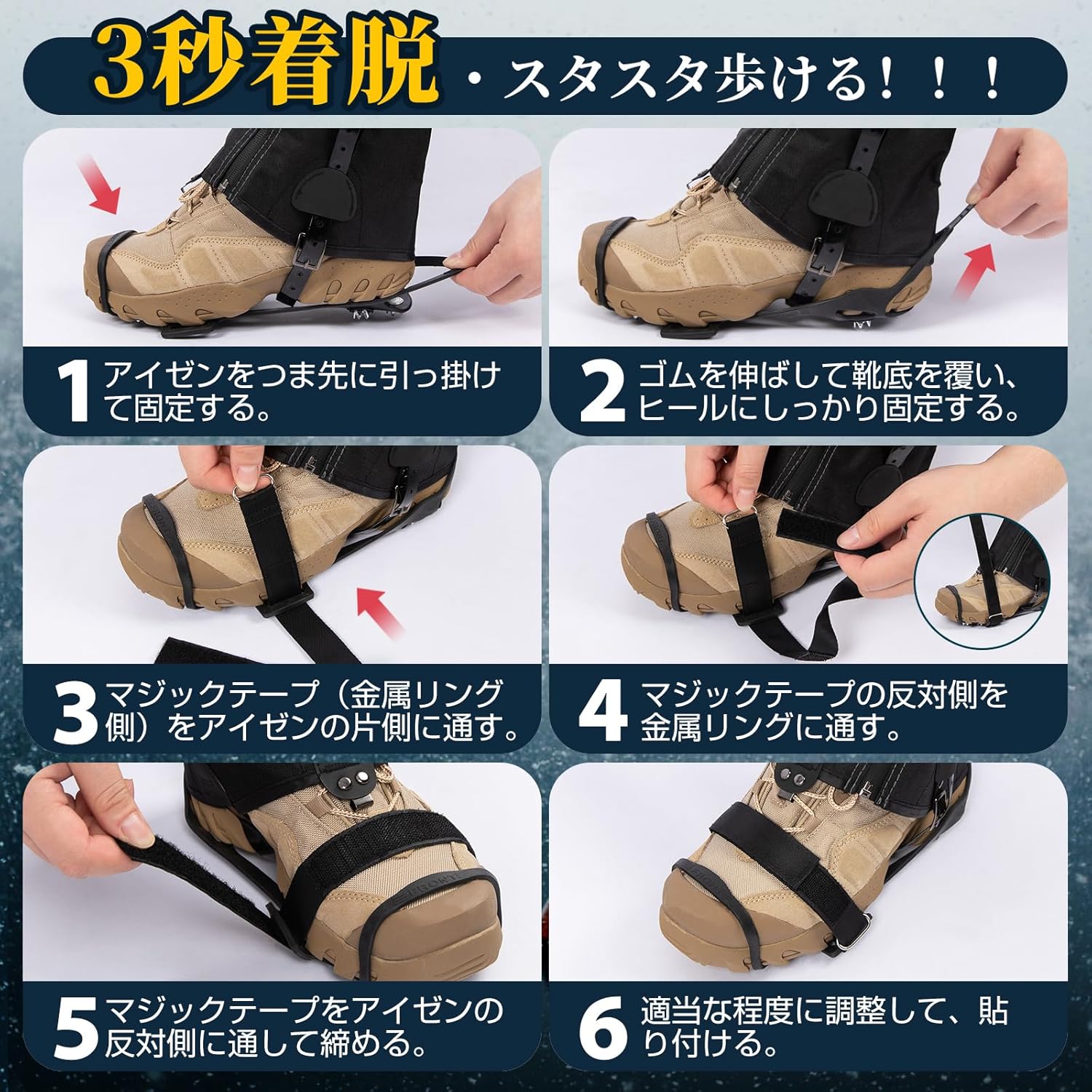 3秒着脱・スタスタ歩ける！！！

1 アイゼンをつま先に引っ掛けて固定する。

2 ゴムを伸ばして靴底を覆い、ヒールにしっかり固定する。

3 マジックテープ（金属リング側）をアイゼンの片側に通す。

4 マジックテープの反対側を金属リングに通す。

5 マジックテープをアイゼンの反対側に通して締める。

6 適当な程度に調整して、貼り付ける。