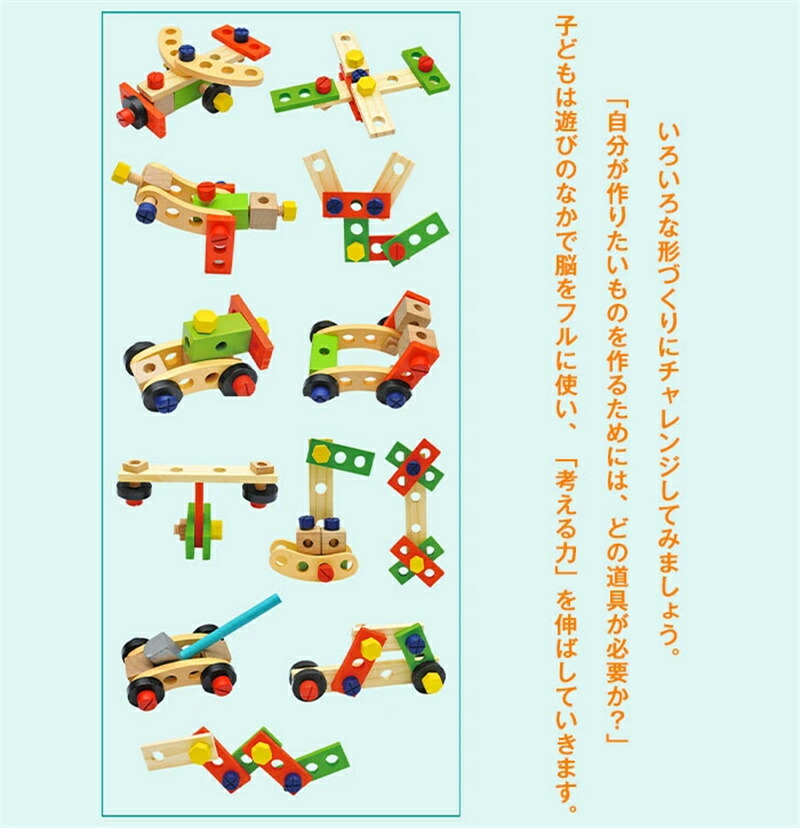 いろいろな形づくりにチャレンジしてみましょう。

「自分が作りたいものを作るためには、どの道具が必要か？」

子どもは遊びのなかで脳をフルに使い、「考える力」を伸ばしていきます。