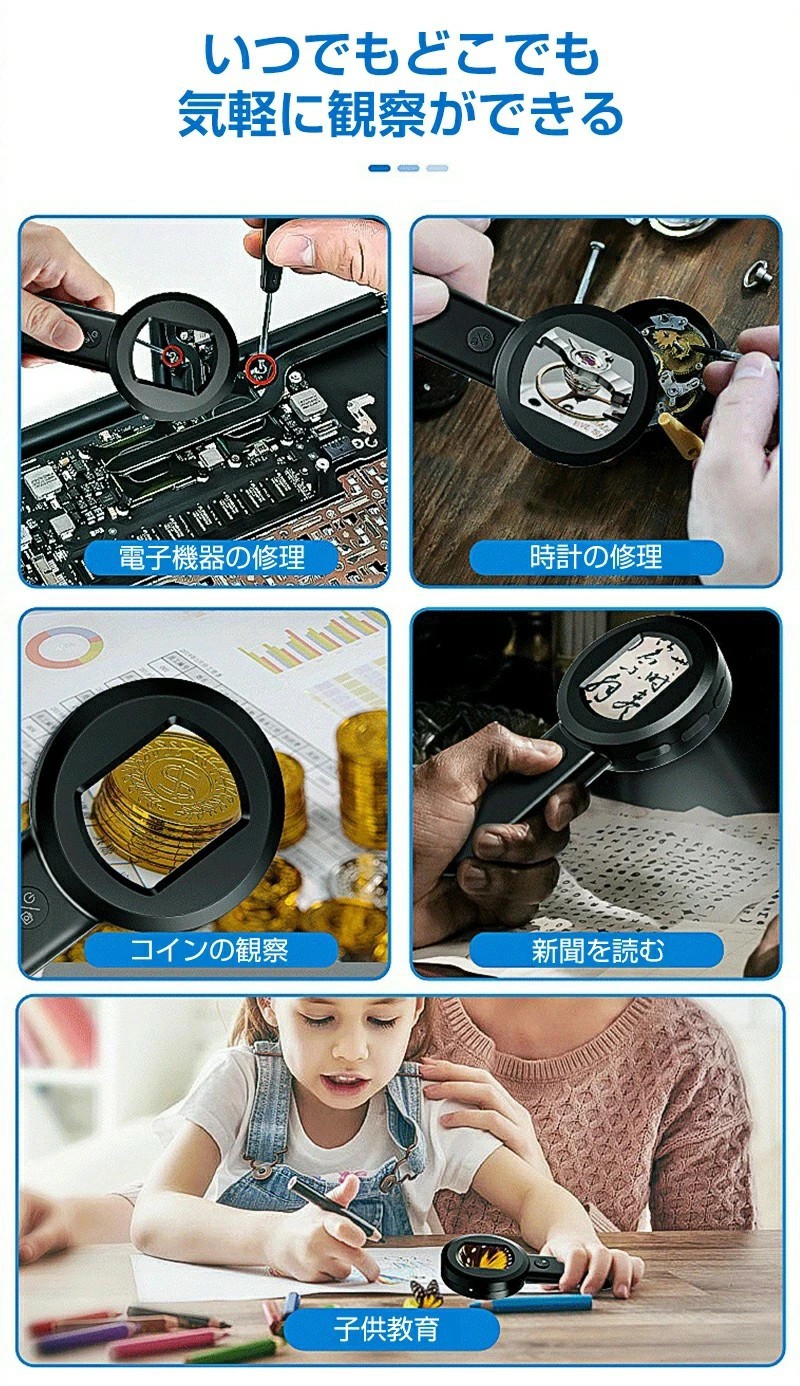 いつでもどこでも
気軽に観察ができる

電子機器の修理

時計の修理

コインの観察

新聞を読む

子供教育