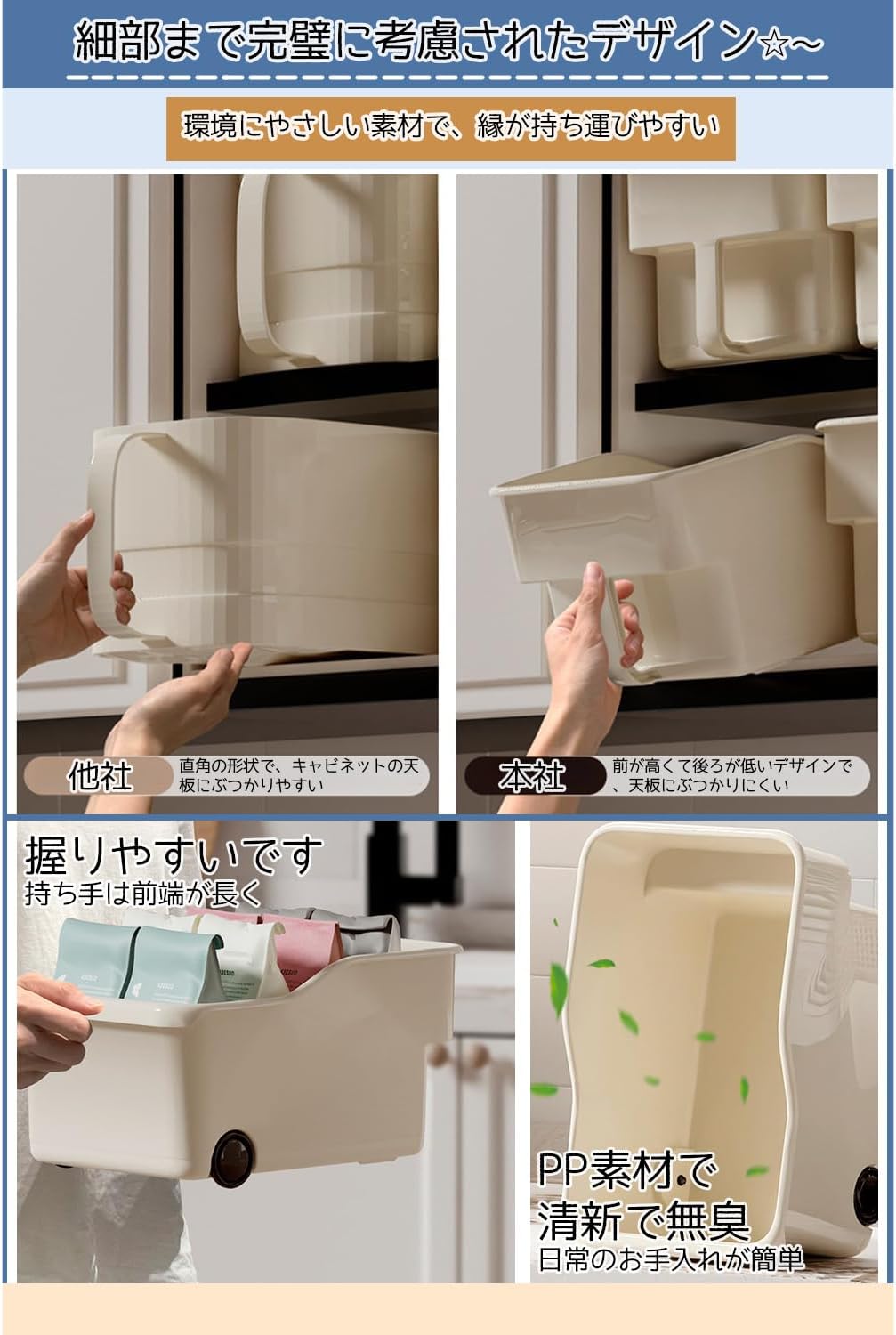 細部まで完璧に考慮されたデザイン☆~

環境にやさしい素材で、縁が持ち運びやすい

他社

直角の形状で、キャビネットの天板にぶつかりやすい

本社

前が高くて後ろが低いデザインで、天板にぶつかりにくい

握りやすいです
持ち手は前端が長く

PP素材で
清新で無臭
日常のお手入れが簡単