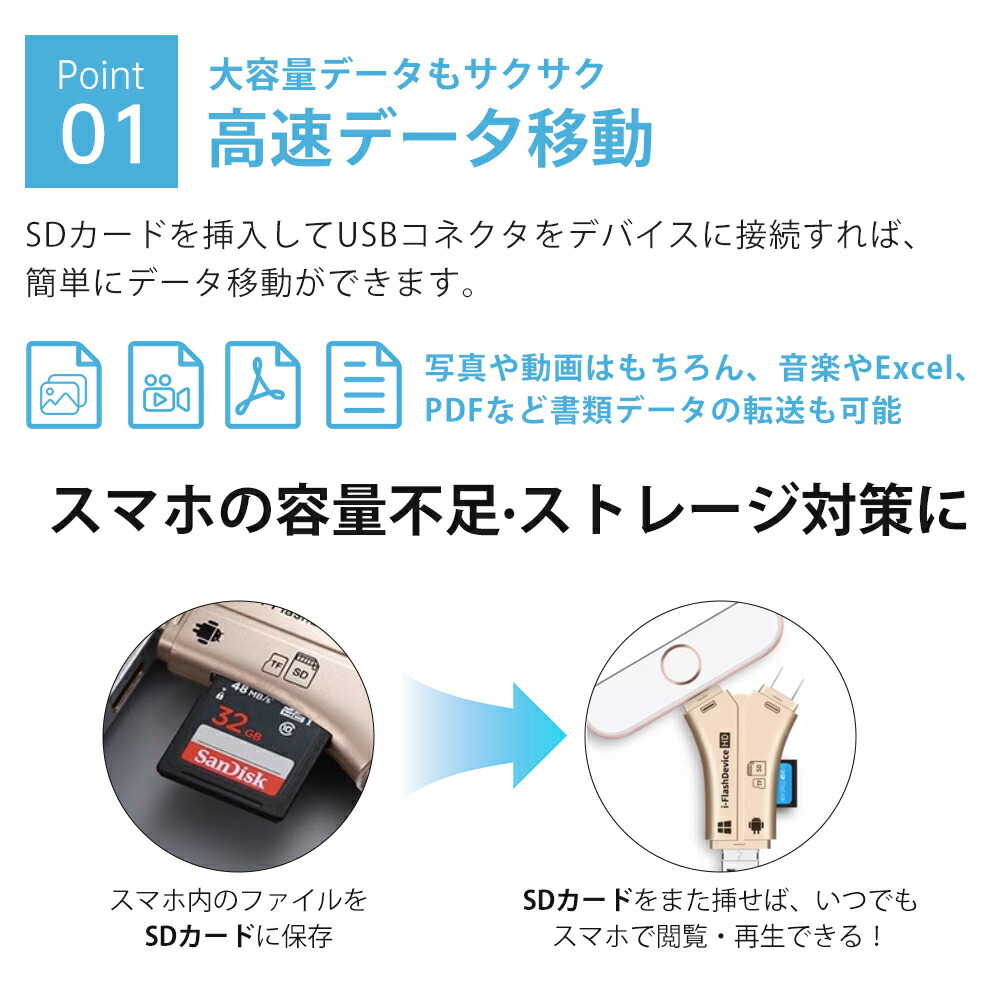 Point
01

大容量データもサクサク
高速データ移動

SDカードを挿入してUSBコネクタをデバイスに接続すれば、簡単にデータ移動ができます。

写真や動画はもちろん、音楽やExcel、PDFなど書類データの転送も可能

スマホの容量不足·ストレージ対策に

TF
SD
48 MB/s
32 GB
SanDisk

i-FlashDevice HD

スマホ内のファイルを
SDカードに保存

SDカードをまた挿せば、いつでも
スマホで閲覧・再生できる！