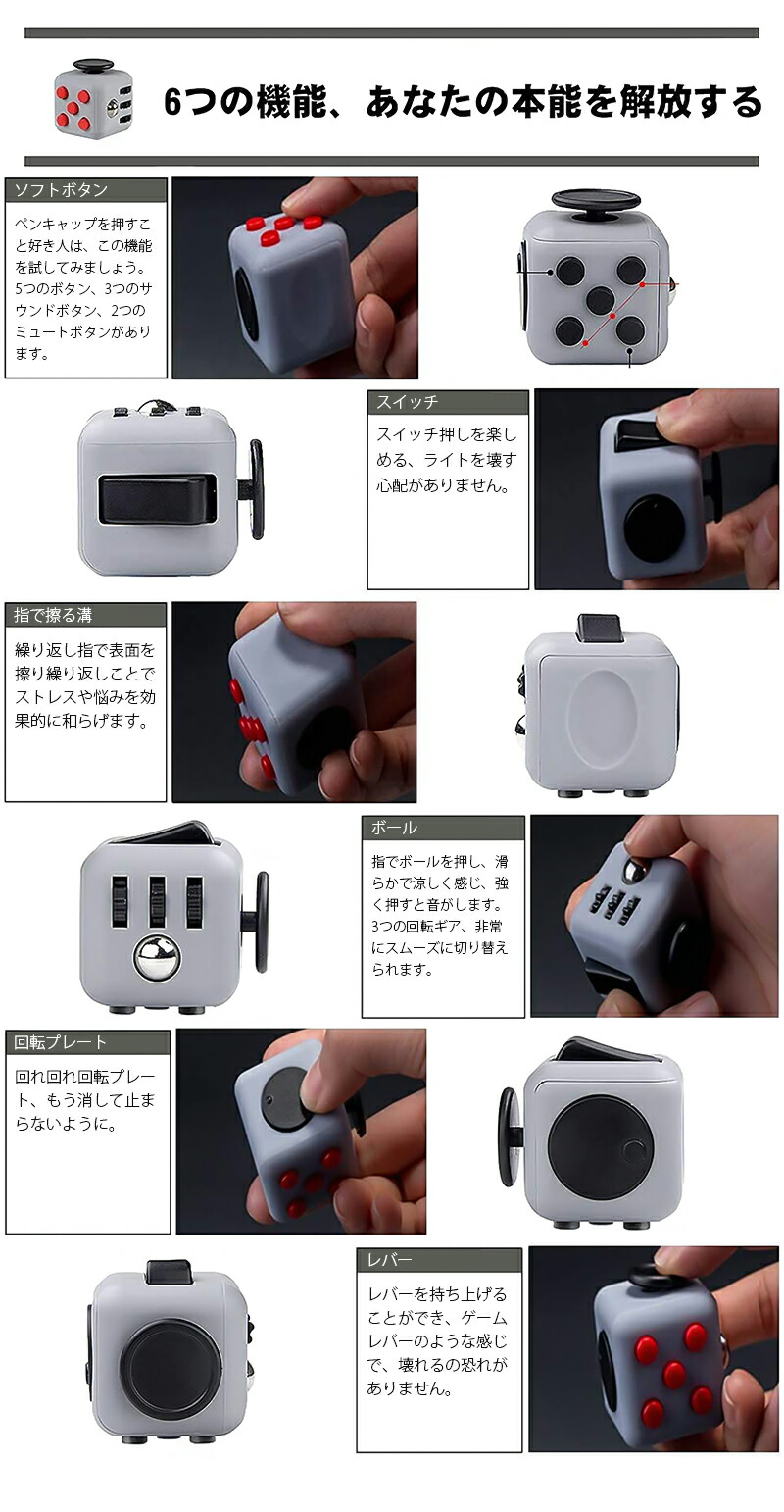 6つの機能、あなたの本能を解放する

ソフトボタン

ペンキャップを押すこと好き人は、この機能を試してみましょう。5つのボタン、3つのサウンドボタン、2つのミュートボタンがあります。

スイッチ

スイッチ押しを楽しめる、ライトを壊す心配がありません。

指で擦る溝

繰り返し指で表面を擦り繰り返しことでストレスや悩みを効果的に和らげます。

ボール

指でボールを押し、滑らかで涼しく感じ、強く押すと音がします。3つの回転ギア、非常にスムーズに切り替えられます。

回転プレート

回れ回れ回転プレート、もう消して止まらないように。

レバー

レバーを持ち上げることができ、ゲームレバーのような感じで、壊れるの恐れがありません。