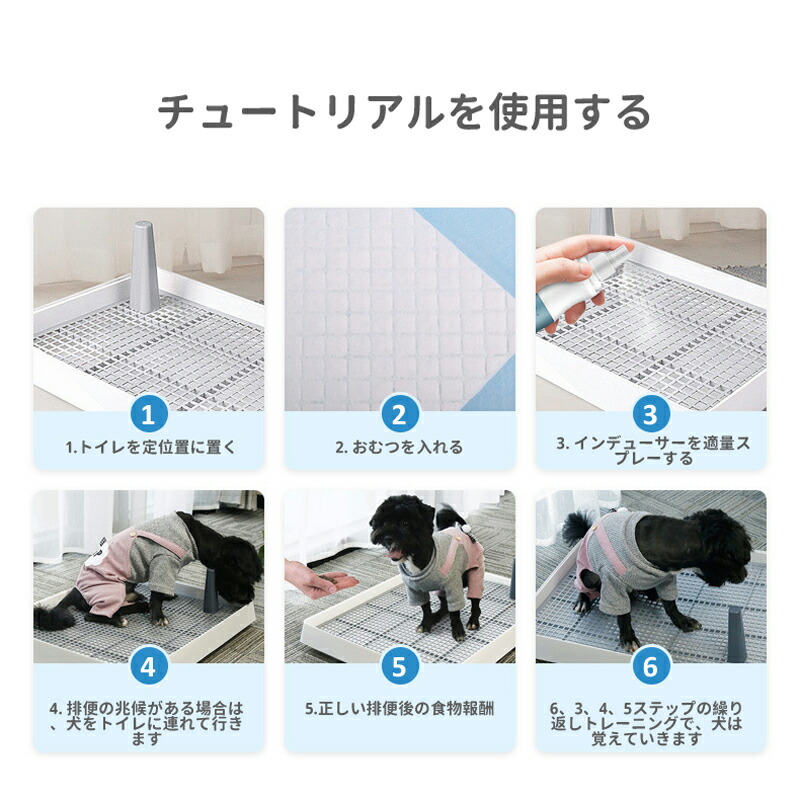 チュートリアルを使用する

1

1.トイレを定位置に置く

2

2. おむつを入れる

3

3. インデューサーを適量スプレーする

4

4. 排便の兆候がある場合は、犬をトイレに連れて行きます

5

5.正しい排便後の食物報酬

6

6、3、4、5ステップの繰り返しトレーニングで、犬は覚えていきます