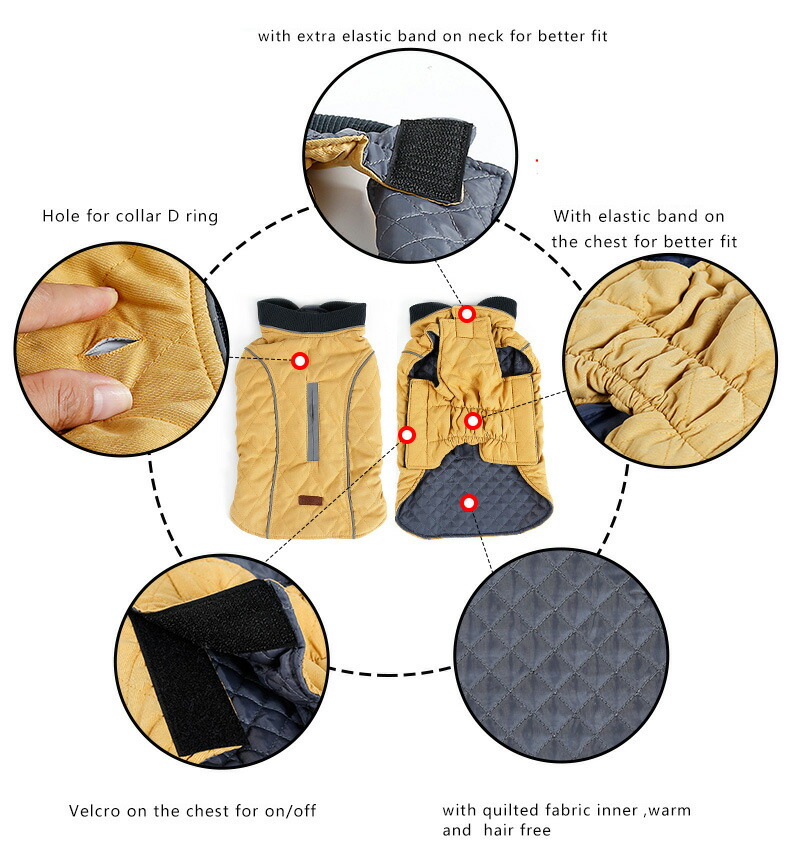 with extra elastic band on neck for better fit

Hole for collar D ring

With elastic band on the chest for better fit

Velcro on the chest for on/off

with quilted fabric inner ,warm and hair free