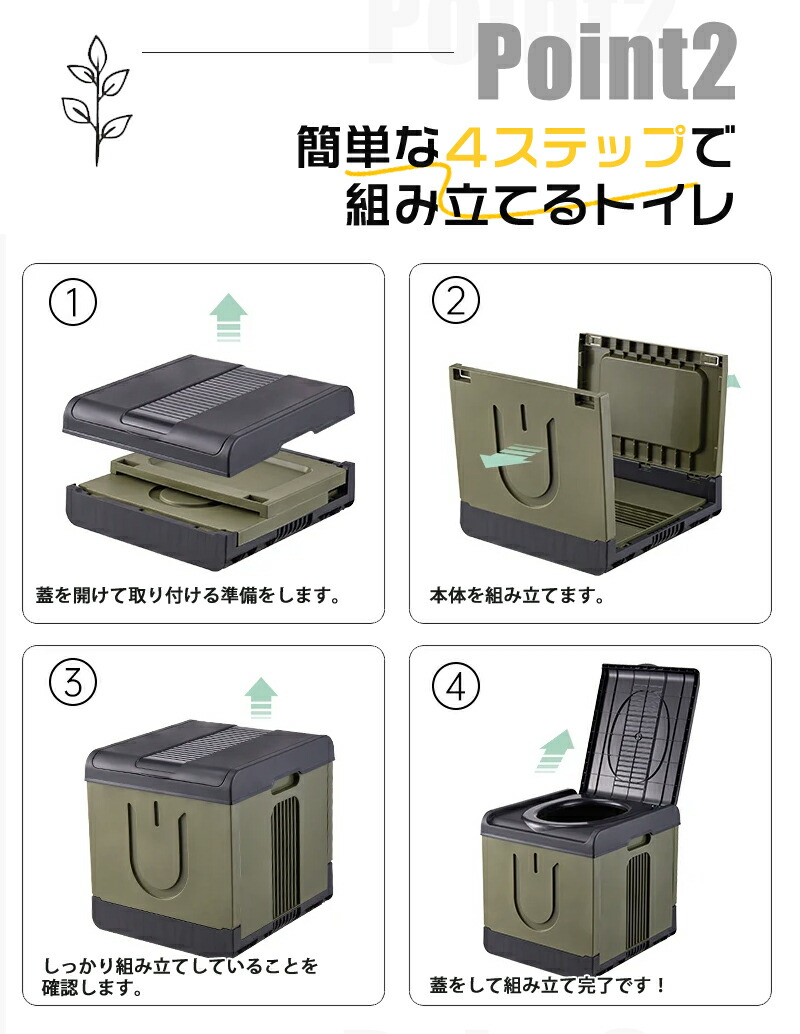 Point2

簡単な4ステップで
組み立てるトイレ

①

蓋を開けて取り付ける準備をします。

②

本体を組み立てます。

③

しっかり組み立てしていることを確認します。

④

蓋をして組み立て完了です！