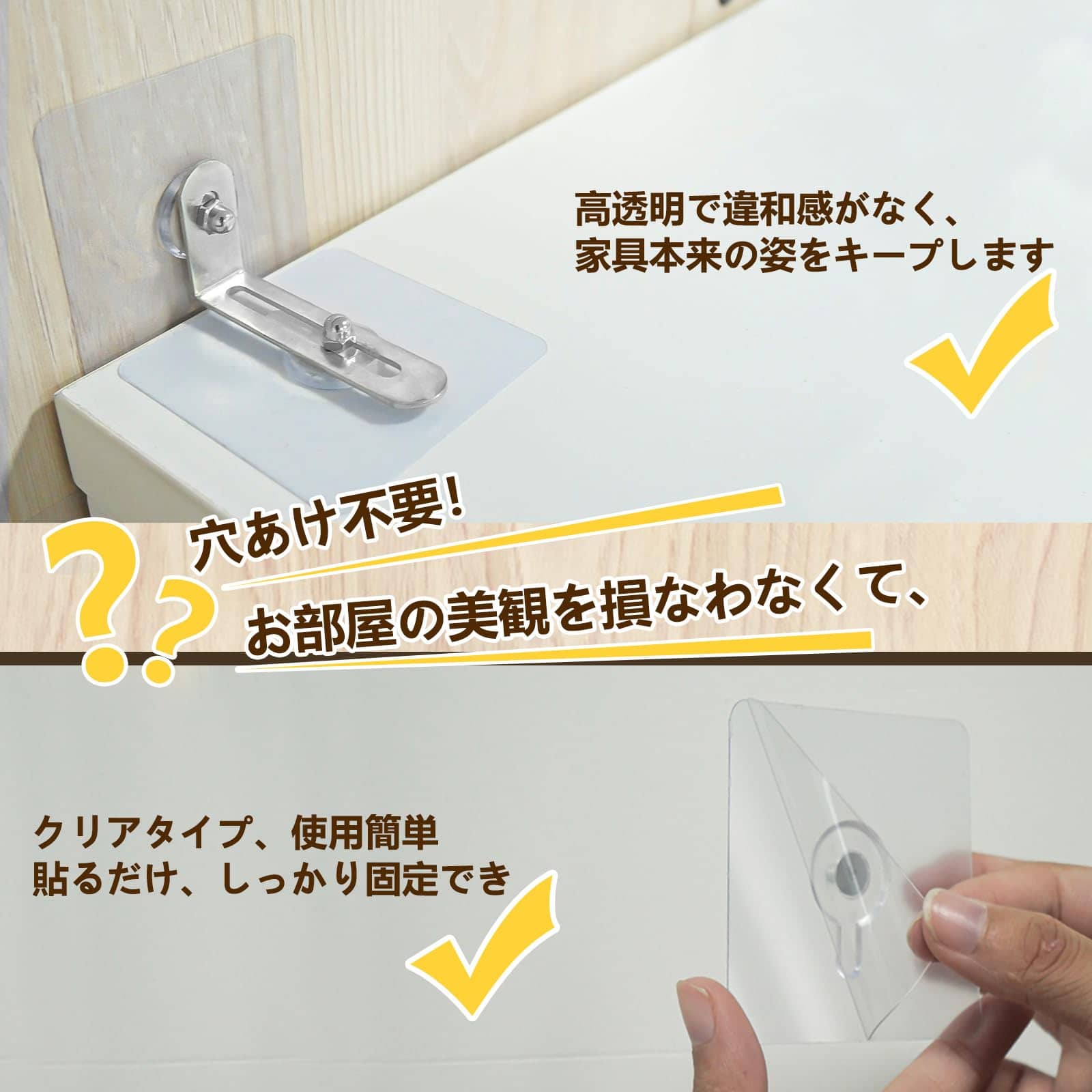 高透明で違和感がなく、
家具本来の姿をキープします

??

穴あけ不要!

お部屋の美観を損なわなくて、

クリアタイプ、使用簡単
貼るだけ、しっかり固定でき