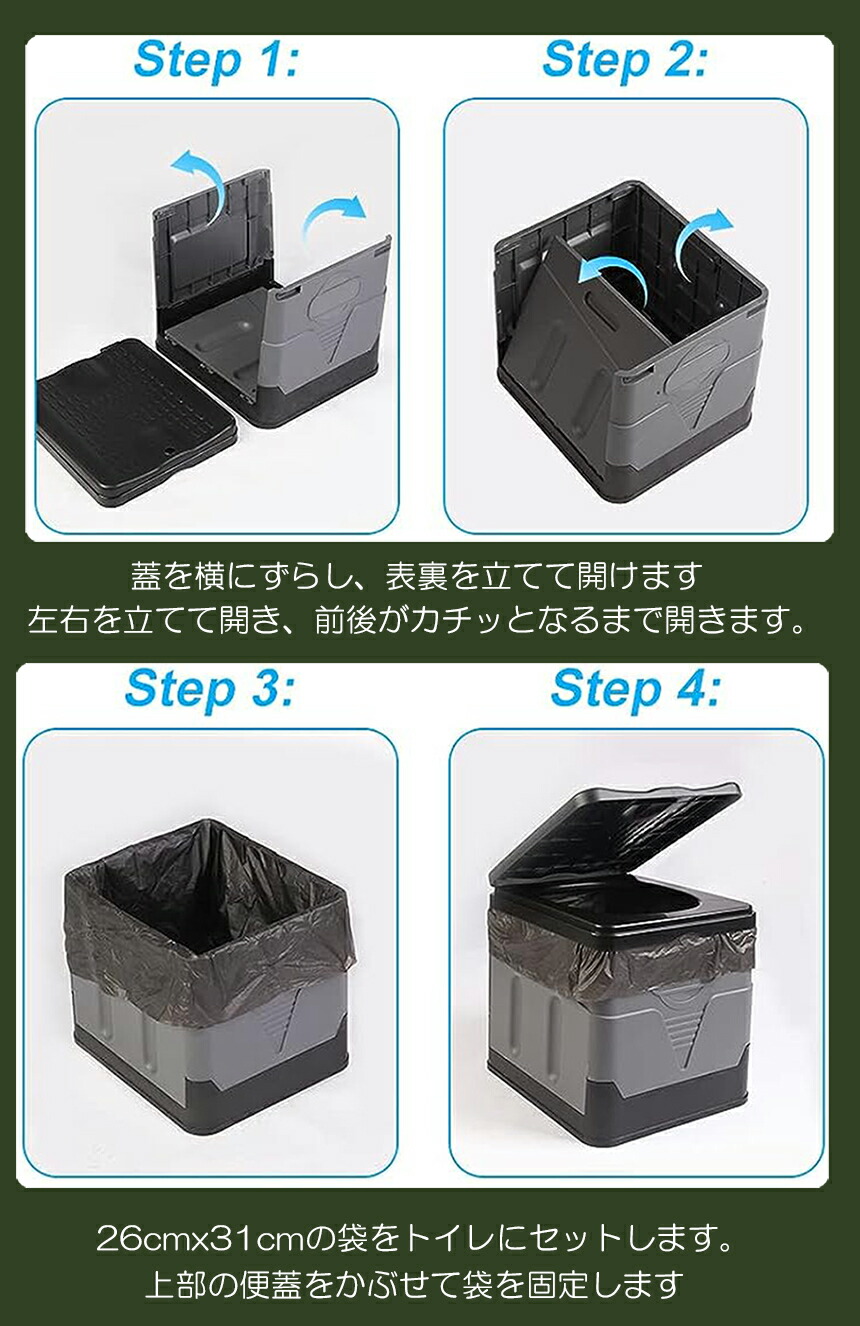 Step 1:

Step 2:

蓋を横にずらし、表裏を立てて開けます
左右を立てて開き、前後がカチッとなるまで開きます。

Step 3:

Step 4:

26cmx31cmの袋をトイレにセットします。
上部の便蓋をかぶせて袋を固定します