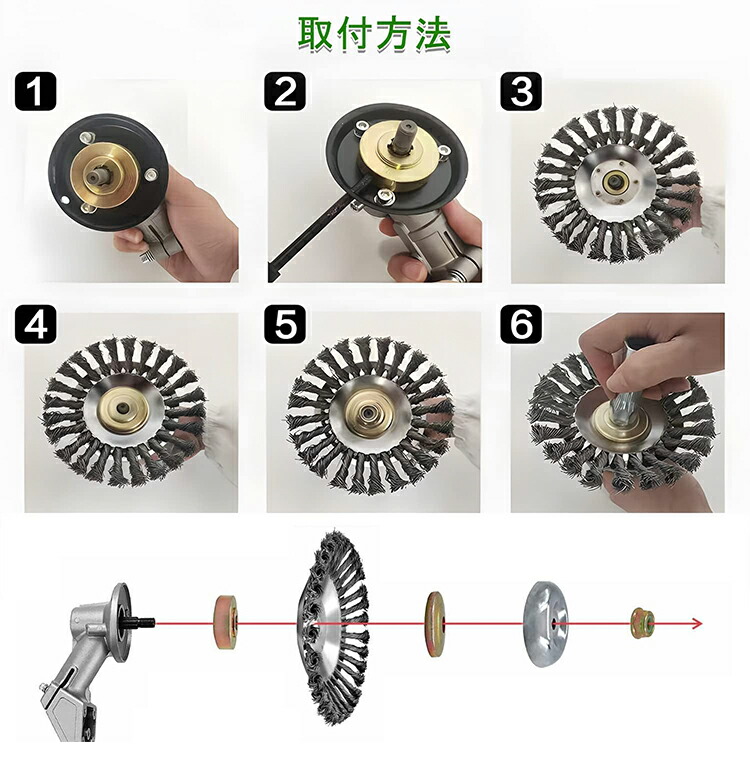 取付方法

1

2

3

4

5

6