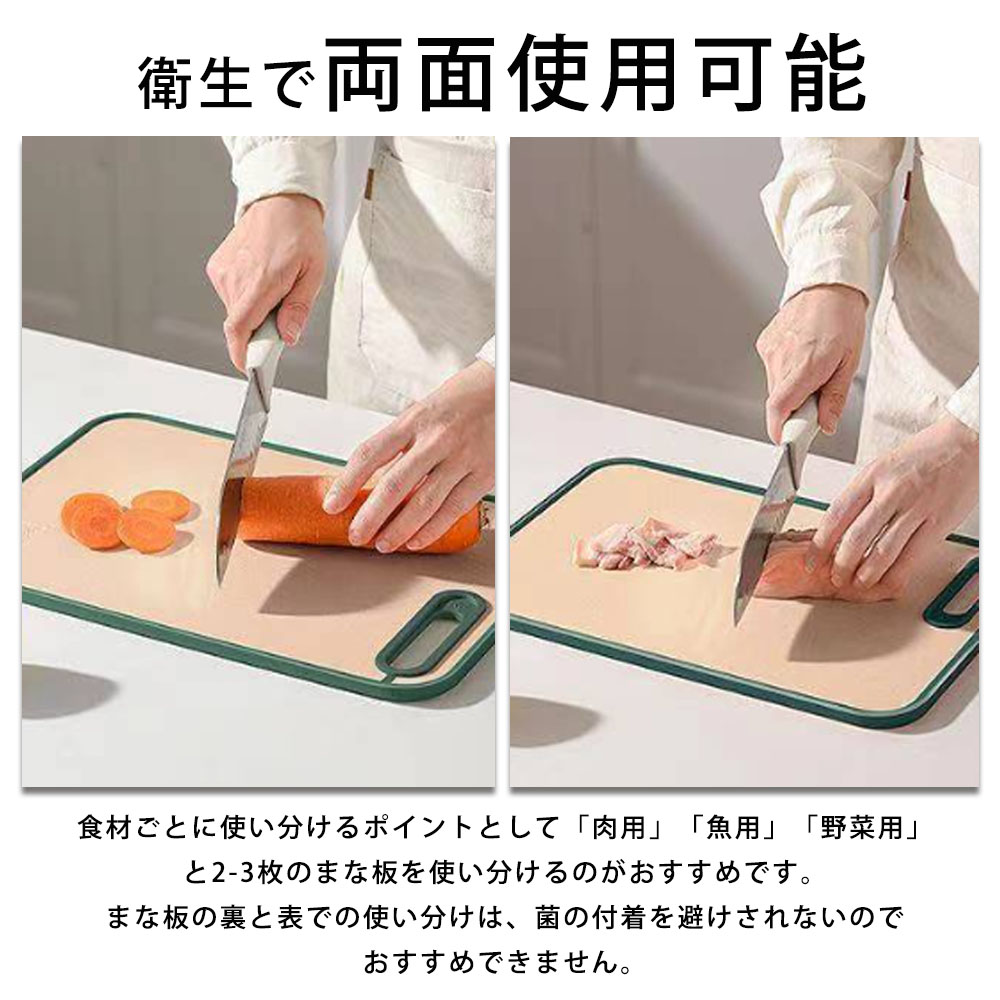 衛生で両面使用可能

食材ごとに使い分けるポイントとして「肉用」「魚用」「野菜用」と2-3枚のまな板を使い分けるのがおすすめです。
まな板の裏と表での使い分けは、菌の付着を避けされないのでおすすめできません。