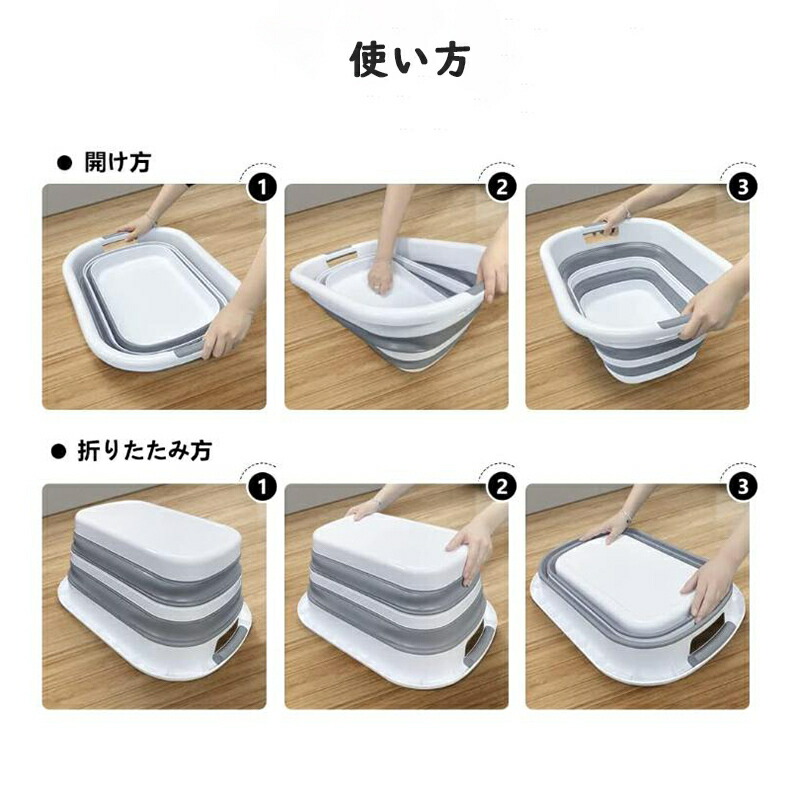 使い方

● 開け方

1

2

3

● 折りたたみ方

1

2

3