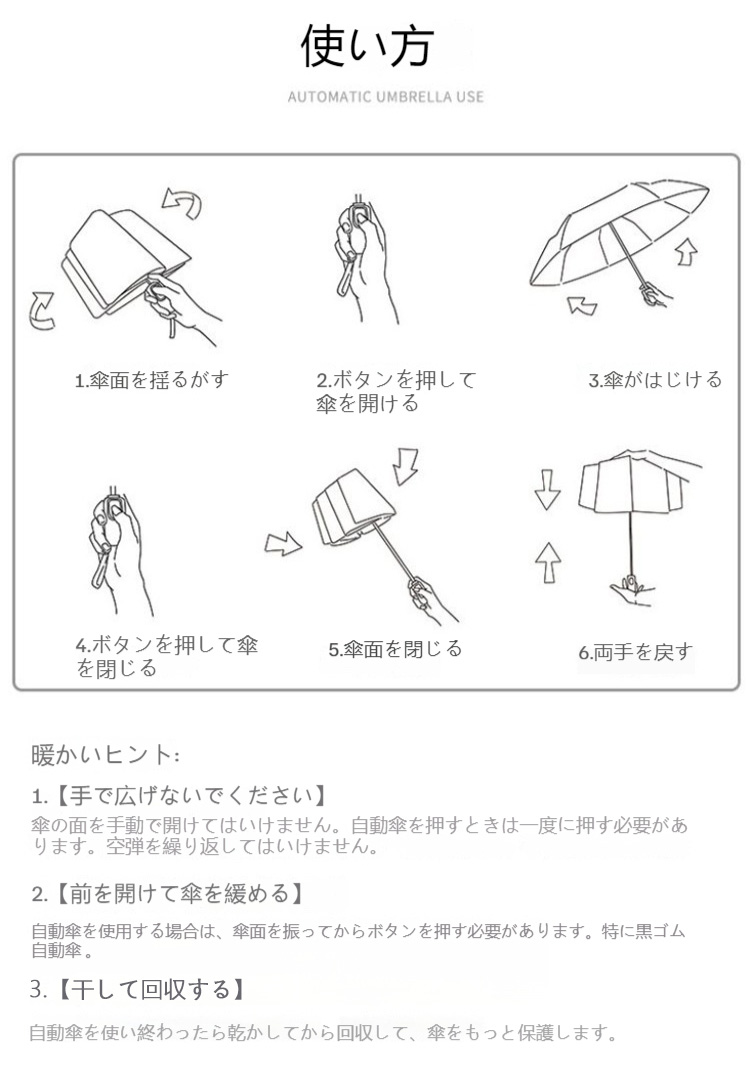 使い方

AUTOMATIC UMBRELLA USE

1.傘面を揺るがす

2.ボタンを押して傘を開ける

3.傘がはじける

4.ボタンを押して傘を閉じる

5.傘面を閉じる

6.両手を戻す

暖かいヒント:

1.【手で広げないでください】

傘の面を手動で開けてはいけません。自動傘を押すときは一度に押す必要があります。空弾を繰り返してはいけません。

2.【前を開けて傘を緩める】

自動傘を使用する場合は、傘面を振ってからボタンを押す必要があります。特に黒ゴム自動傘。

3.【干して回収する】

自動傘を使い終わったら乾かしてから回収して、傘をもっと保護します。