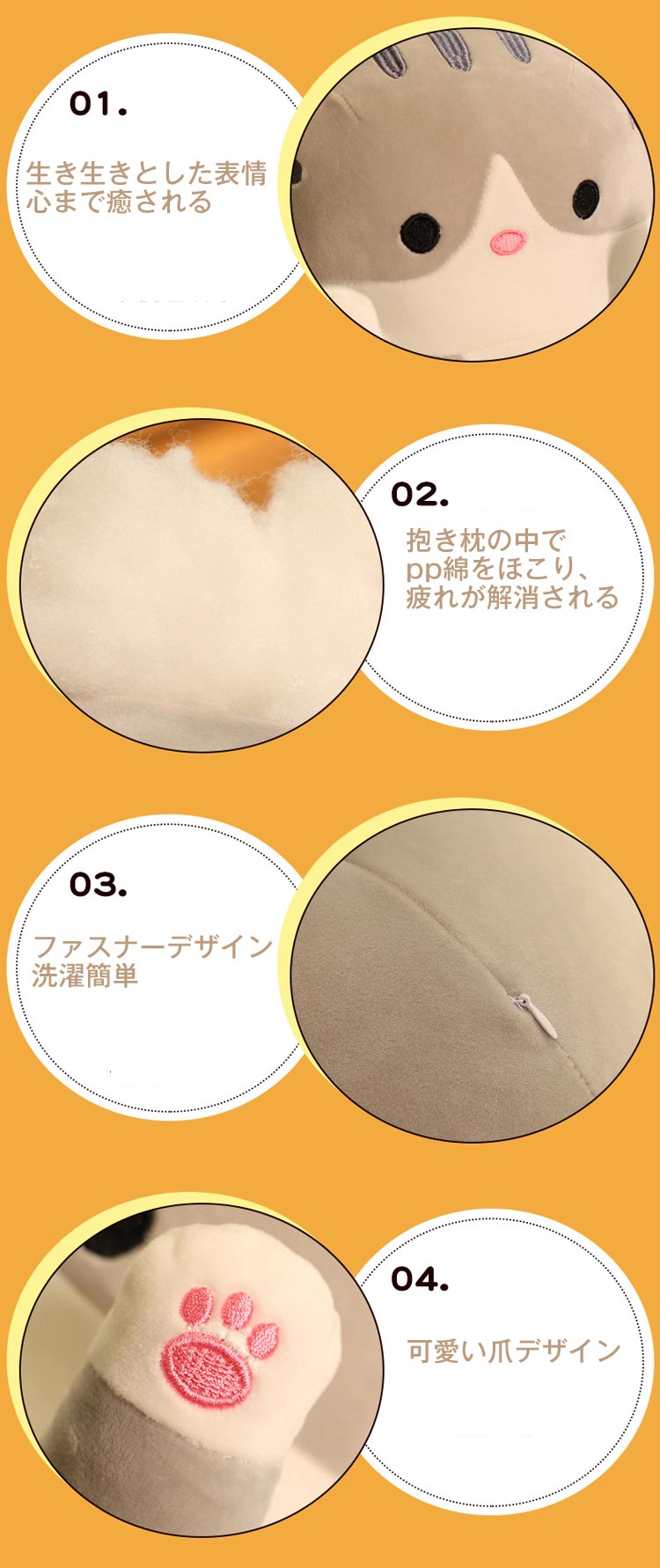 01.

生き生きとした表情
心まで癒される

02.

抱き枕の中で
pp綿をほこり、
疲れが解消される

03.

ファスナーデザイン
洗濯簡単

04.

可愛い爪デザイン