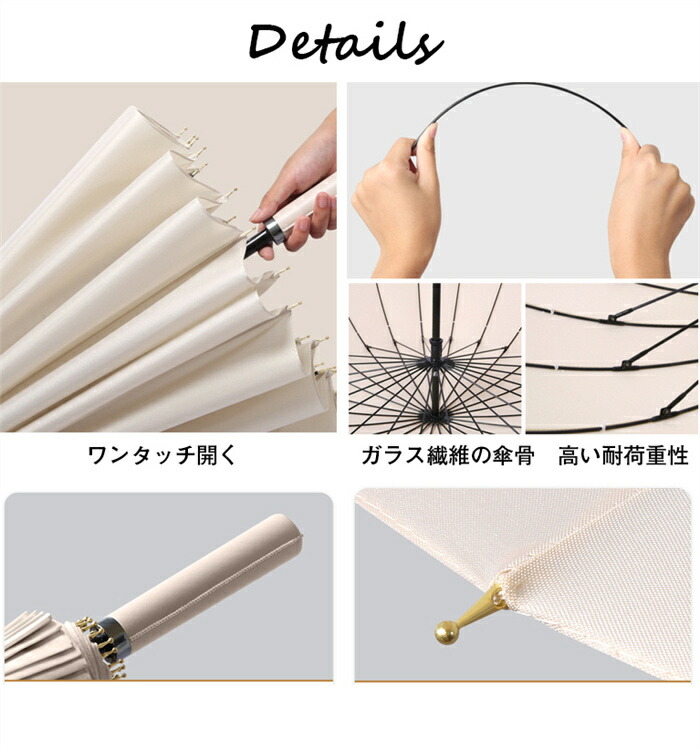 Details

ワンタッチ開く

ガラス繊維の傘骨

高い耐荷重性